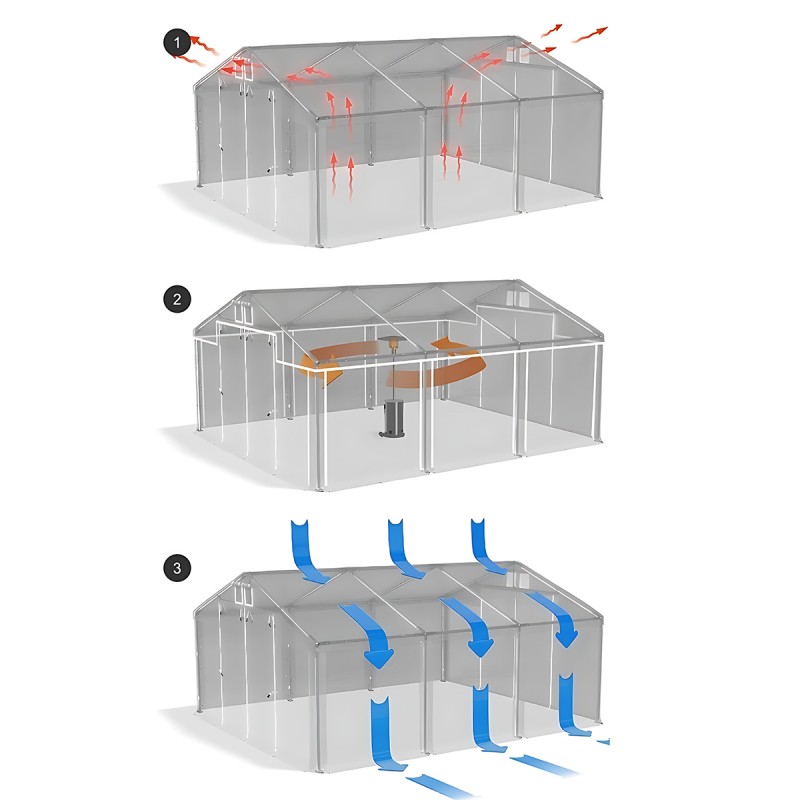 1

2

3