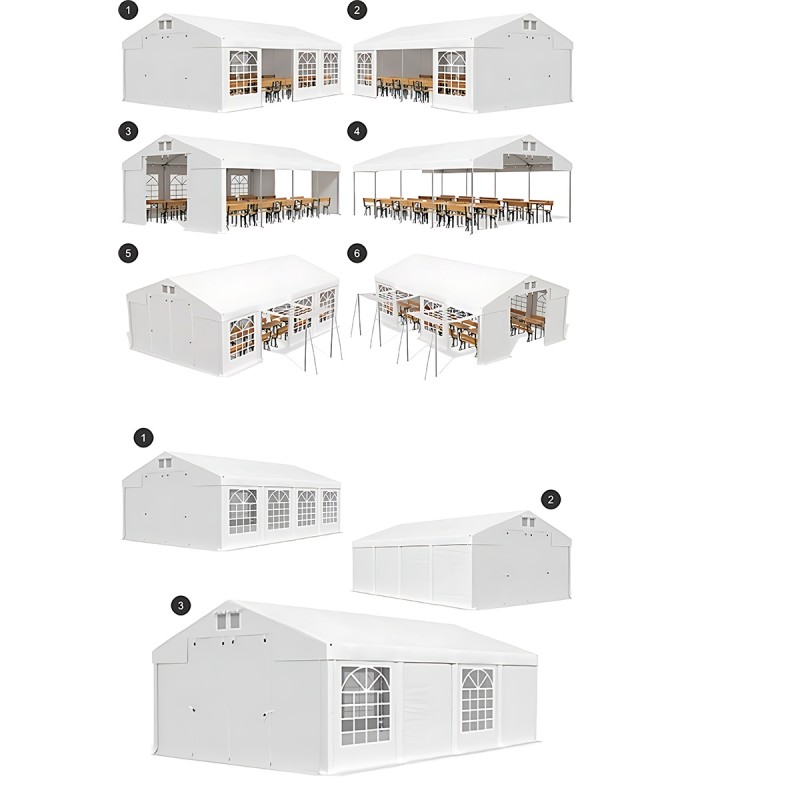 1
2
3
4
5
6
1
2
3