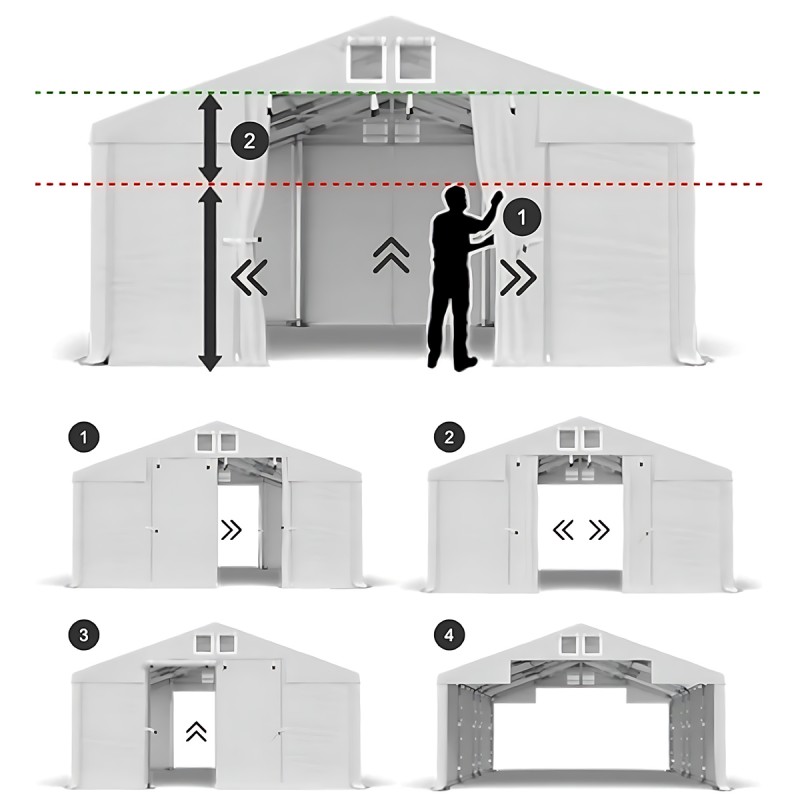 2
1
1
2
3
4